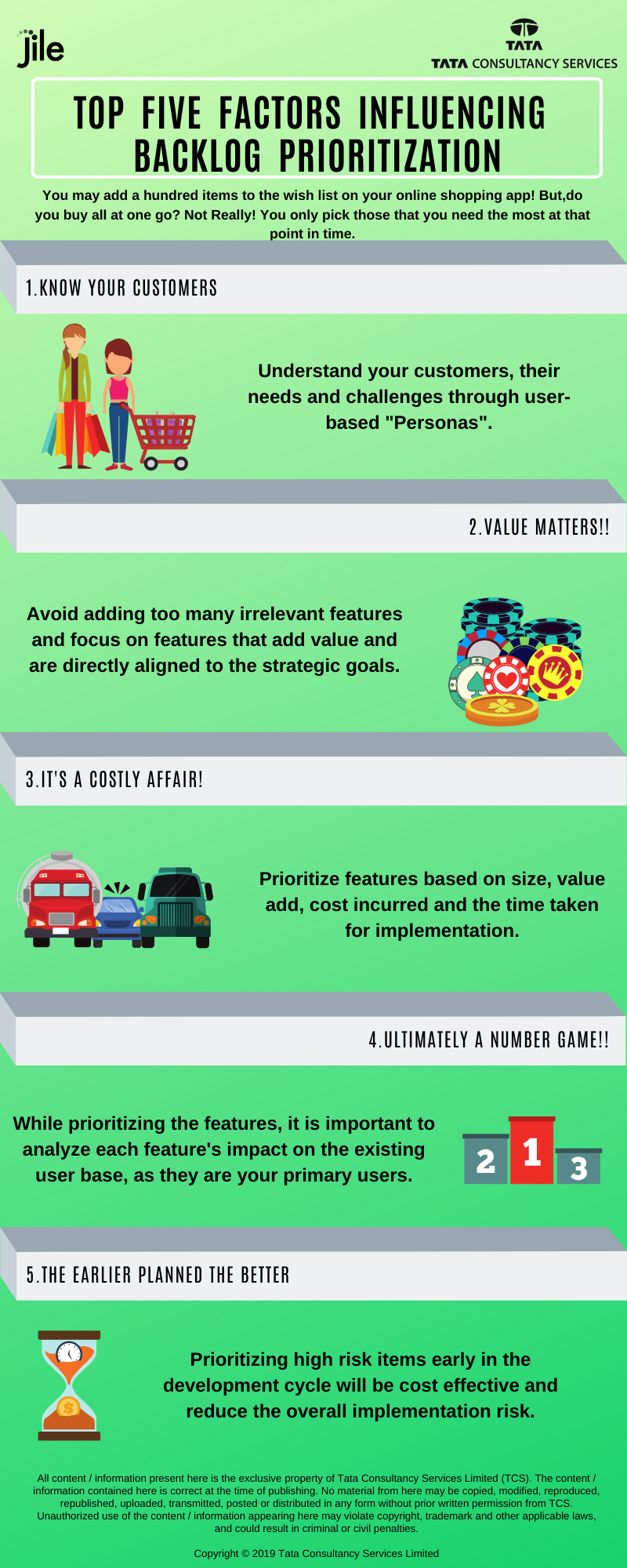 jile

TATA
TATA CONSULTANCY SERVICES

TOP FIVE FACTORS INFLUENCING BACKLOG PRIORITIZATION

You may add a hundred items to the wish list on your online shopping app! But,do you buy all at one go? Not Really! You only pick those that you need the most at that point in time.

1.KNOW YOUR CUSTOMERS

Understand your customers, their needs and challenges through user-based "Personas".

2.VALUE MATTERS!!

Avoid adding too many irrelevant features and focus on features that add value and are directly aligned to the strategic goals.

3.IT'S A COSTLY AFFAIR!

Prioritize features based on size, value add, cost incurred and the time taken for implementation.

4.ULTIMATELY A NUMBER GAME!!

While prioritizing the features, it is important to analyze each feature's impact on the existing user base, as they are your primary users.

2 1 3

5.THE EARLIER PLANNED THE BETTER

Prioritizing high risk items early in the development cycle will be cost effective and reduce the overall implementation risk.

All content / information present here is the exclusive property of Tata Consultancy Services Limited (TCS). The content / information contained here is correct at the time of publishing. No material from here may be copied, modified, reproduced, republished, uploaded, transmitted, posted or distributed in any form without prior written permission from TCS. Unauthorized use of the content / information appearing here may violate copyright, trademark and other applicable laws, and could result in criminal or civil penalties.

Copyright © 2019 Tata Consultancy Services Limited